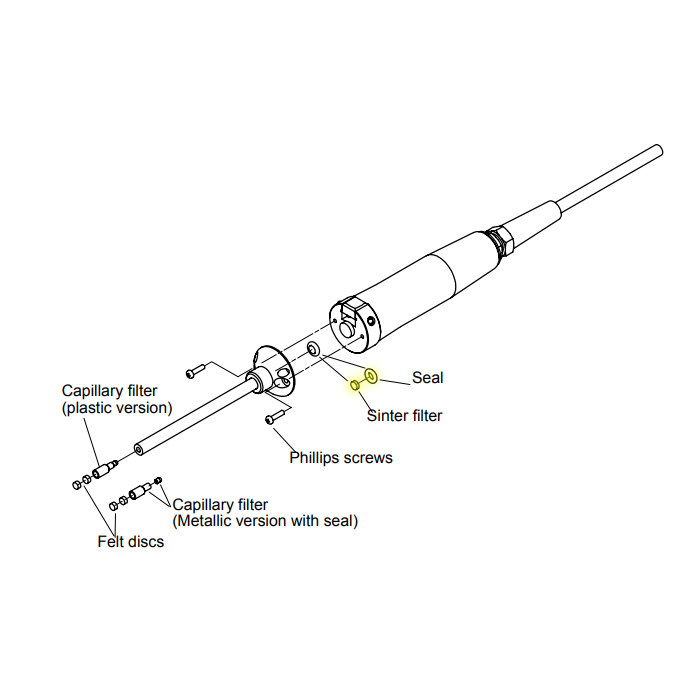 Seal

Capillary filter
(plastic version)

Sinter filter

Phillips screws

Capillary filter
(Metallic version with seal)

Felt discs